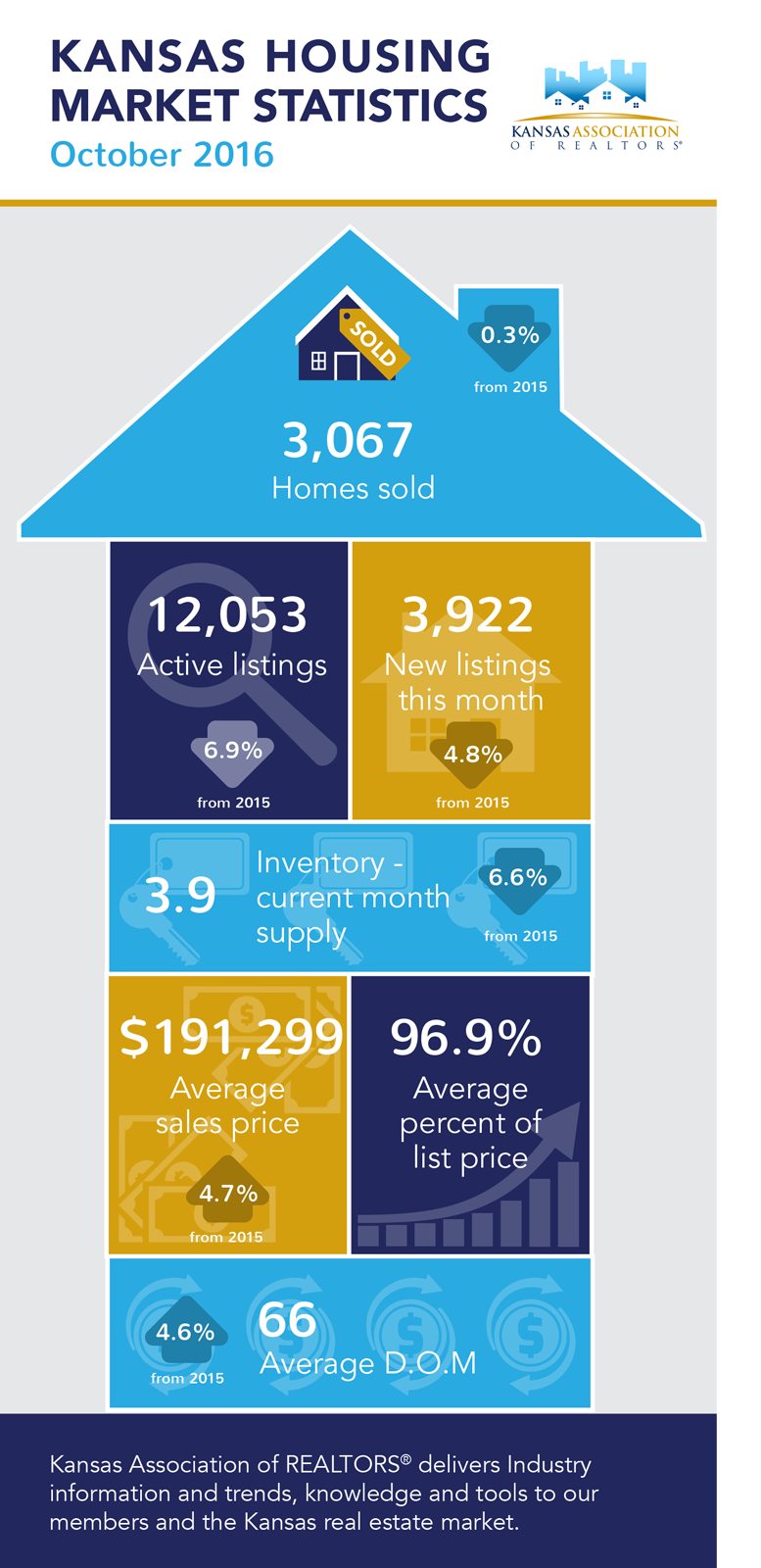 KANSAS HOUSING MARKET STATISTICS
October 2016

KANSAS ASSOCIATION OF REALTORS®

SOLD

0.3%
from 2015

3,067
Homes sold

12,053
Active listings
6.9%
from 2015

3,922
New listings this month
4.8%
from 2015

3.9
Inventory - current month supply
6.6%
from 2015

$191,299
Average sales price
4.7%
from 2015

96.9%
Average percent of list price

4.6%
from 2015
66
Average D.O.M

Kansas Association of REALTORS® delivers Industry information and trends, knowledge and tools to our members and the Kansas real estate market.